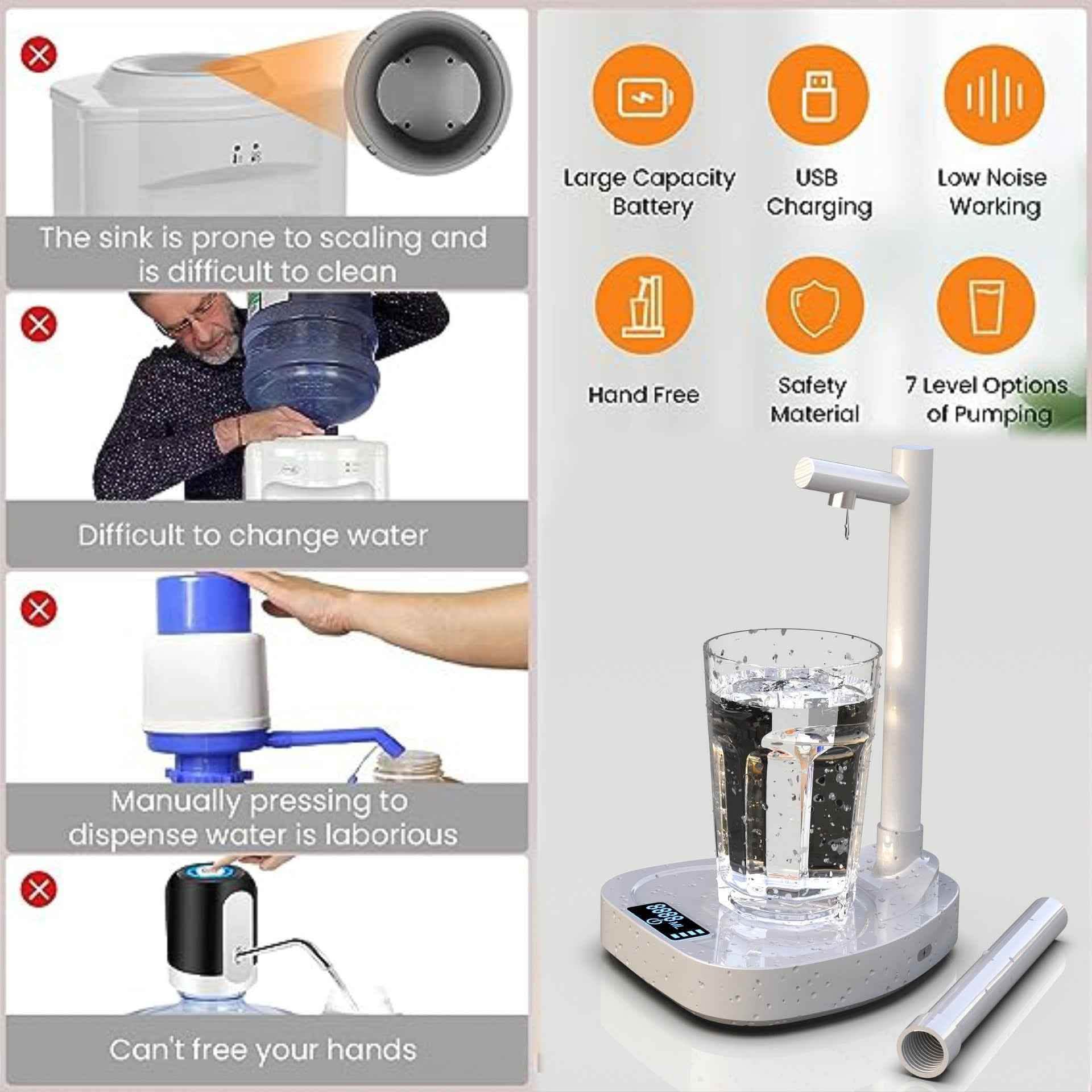 The sink is prone to scaling and is difficult to clean

Difficult to change water

Manually pressing to dispense water is laborious

Can't free your hands

Large Capacity Battery

USB Charging

Low Noise Working

Hand Free

Safety Material

7 Level Options of Pumping

8888 ML