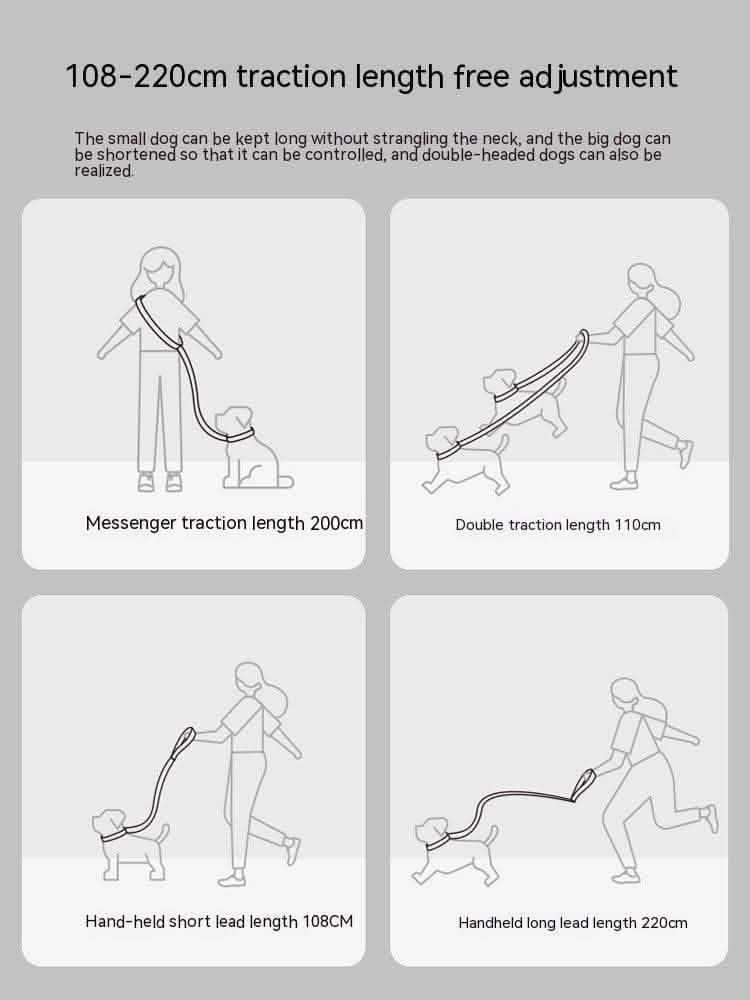 108-220cm traction length free adjustment

The small dog can be kept long without strangling the neck, and the big dog can be shortened so that it can be controlled, and double-headed dogs can also be realized.

Messenger traction length 200cm

Double traction length 110cm

Hand-held short lead length 108CM

Handheld long lead length 220cm