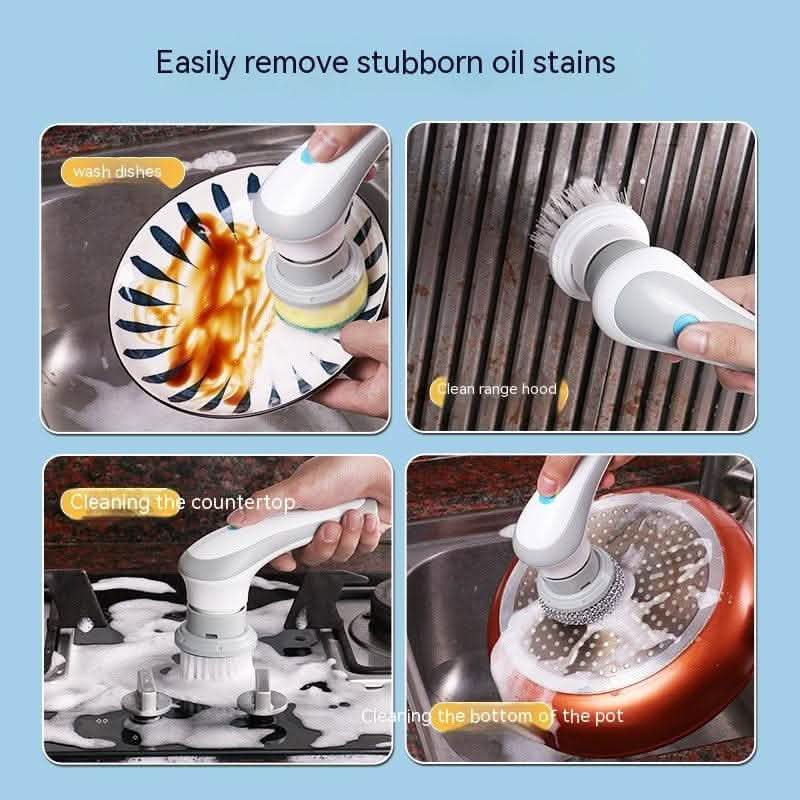 Easily remove stubborn oil stains

wash dishes

Clean range hood

Cleaning the countertop

Cleaning the bottom of the pot